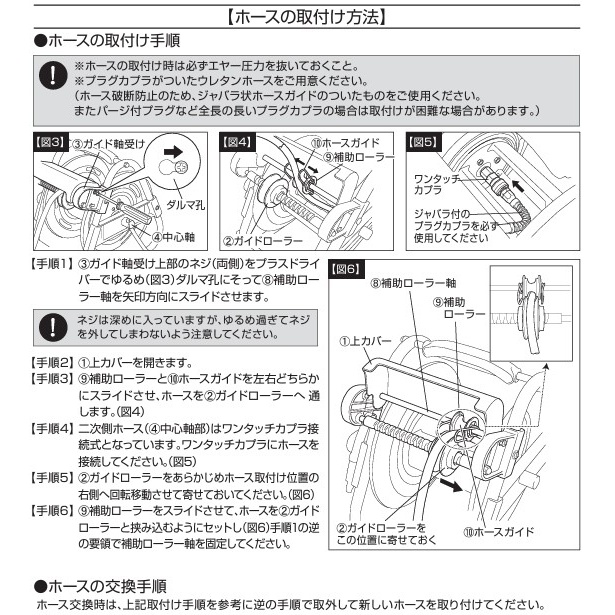 【ホースの取付け方法】

●ホースの取付け手順

※ホースの取付け時は必ずエヤー圧力を抜いておくこと。
※プラグカプラがついたウレタンホースをご用意ください。
（ホース破断防止のため、ジャバラ状ホースガイドのついたものをご使用ください。
またパージ付プラグなど全長の長いプラグカプラの場合は取付けが困難な場合があります。）

【図3】 ③ガイド軸受け ダルマ孔 ④中心軸

【図4】 ⑩ホースガイド ⑨補助ローラー ②ガイドローラー

【図5】 ワンタッチカプラ ジャバラ付のプラグカプラを必ず使用してください

【手順1】③ガイド軸受け上部のネジ(両側)をプラスドライバーでゆるめ(図3)ダルマ孔にそって⑧補助ローラー軸を矢印方向にスライドさせます。

ネジは深めに入っていますが、ゆるめ過ぎてネジを外してしまわないよう注意してください。

【手順2】①上カバーを開きます。
【手順3】⑨補助ローラーと⑩ホースガイドを左右どちらかにスライドさせ、ホースを②ガイドローラーへ 通します。(図4)
【手順4】二次側ホース(④中心軸部)はワンタッチカプラ接続式となっています。ワンタッチカプラにホースを接続してください。(図5)
【手順5】②ガイドローラーをあらかじめホース取付け位置の右側へ回転移動させて寄せておいてください。(図6)
【手順6】⑨補助ローラーをスライドさせて、ホースを②ガイドローラーと挟み込むようにセットし(図6)手順1の逆の要領で補助ローラー軸を固定してください。

【図6】 ⑧補助ローラー軸 ⑨補助ローラー ①上カバー ②ガイドローラーをこの位置に寄せておく ⑩ホースガイド

●ホースの交換手順
ホース交換時は、上記取付け手順を参考に逆の手順で取外して新しいホースを取り付けてください。