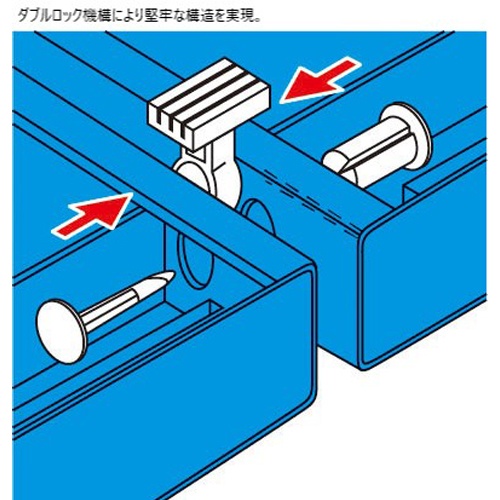 ダブルロック機構により堅牢な構造を実現。