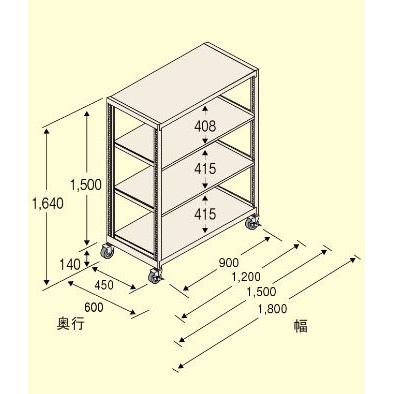 408

415

415

1,500

1,640

140

450

600

奥行

900

1,200

1,500

1,800

幅