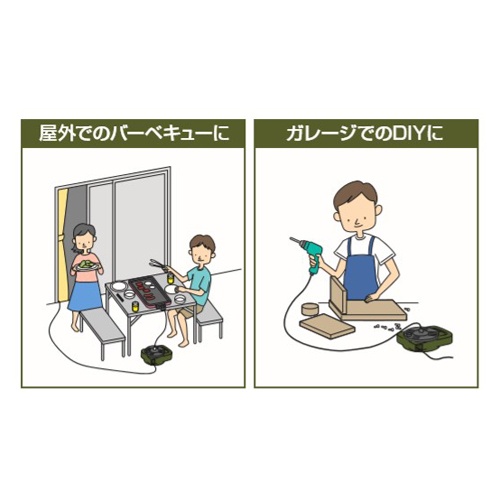 屋外でのバーベキューに

ガレージでのDIYに