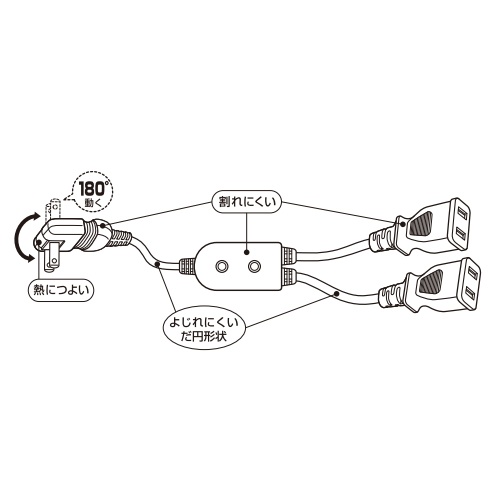 180°
動く

割れにくい

熱につよい

よじれにくい
だ円形状