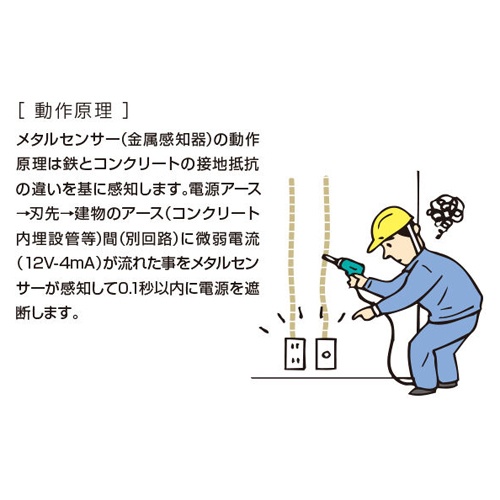 [ 動作原理 ]

メタルセンサー(金属感知器)の動作原理は鉄とコンクリートの接地抵抗の違いを基に感知します。電源アース→刃先→建物のアース(コンクリート内埋設管等)間(別回路)に微弱電流(12V-4mA)が流れた事をメタルセンサーが感知して0.1秒以内に電源を遮断します。