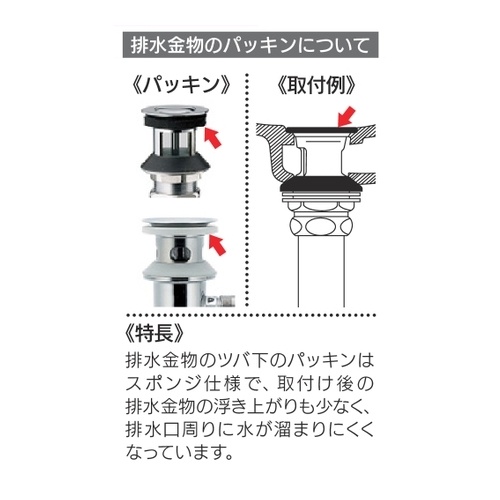 排水金物のパッキンについて

《パッキン》

《取付例》

《特長》

排水金物のツバ下のパッキンはスポンジ仕様で、取付け後の排水金物の浮き上がりも少なく、排水口周りに水が溜まりにくくなっています。