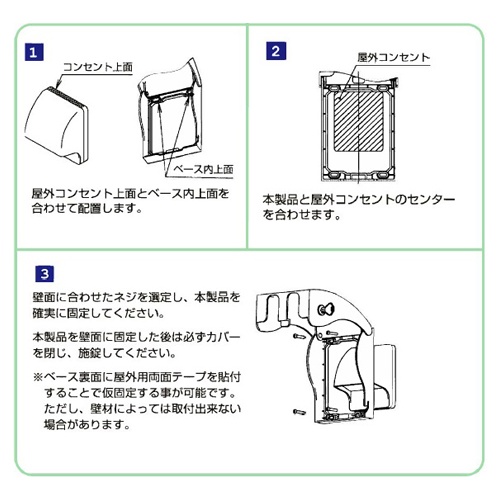 1

コンセント上面

ベース内上面

屋外コンセント上面とベース内上面を合わせて配置します。

2

屋外コンセント

本製品と屋外コンセントのセンターを合わせます。

3

壁面に合わせたネジを選定し、本製品を確実に固定してください。

本製品を壁面に固定した後は必ずカバーを閉じ、施錠してください。

※ベース裏面に屋外用両面テープを貼付することで仮固定する事が可能です。ただし、壁材によっては取付出来ない場合があります。