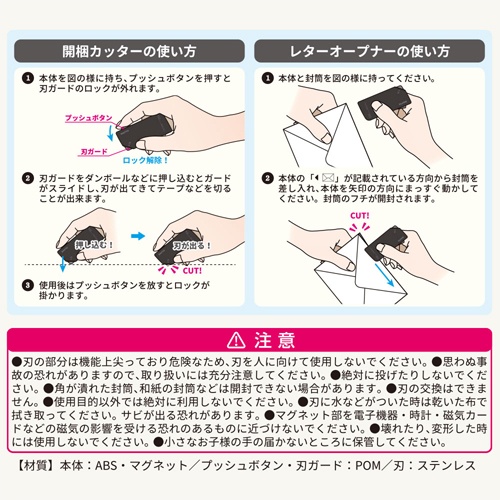 開梱カッターの使い方

❶ 本体を図の様に持ち、プッシュボタンを押すと刃ガードのロックが外れます。

プッシュボタン

刃ガード

ロック解除！

❷ 刃ガードをダンボールなどに押し込むとガードがスライドし、刃が出てきてテープなどを切ることが出来ます。

押し込む！

刃が出る！

CUT!

❸ 使用後はプッシュボタンを放すとロックが掛かります。

レターオープナーの使い方

❶ 本体と封筒を図の様に持ってください。

❷ 本体の「◀✉」が記載されている方向から封筒を差し入れ、本体を矢印の方向にまっすぐ動かしてください。封筒のフチが開封されます。

CUT!

⚠ 注意

●刃の部分は機能上尖っており危険なため、刃を人に向けて使用しないでください。●思わぬ事故の恐れがありますので、取り扱いには充分注意してください。●絶対に投げたりしないでください。●角が潰れた封筒、和紙の封筒などは開封できない場合があります。●刃の交換はできません。●使用目的以外では絶対に利用しないでください。●刃に水などがついた時は乾いた布で拭き取ってください。サビが出る恐れがあります。●マグネット部を電子機器・時計・磁気カードなどの磁気の影響を受ける恐れのあるものに近づけないでください。●壊れたり、変形した時には使用しないでください。●小さなお子様の手の届かないところに保管してください。

【材質】本体：ABS・マグネット／プッシュボタン・刃ガード：POM／刃：ステンレス