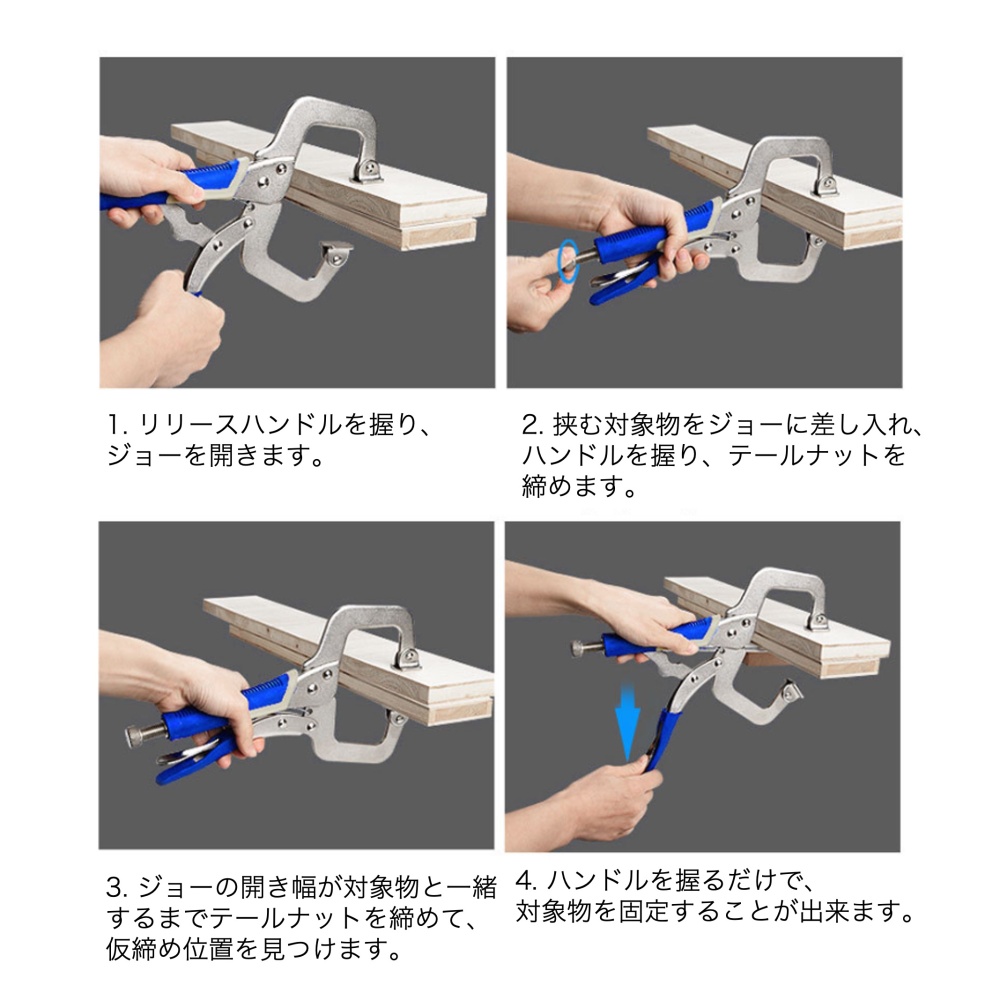 1. リリースハンドルを握り、ジョーを開きます。

2. 挟む対象物をジョーに差し入れ、ハンドルを握り、テールナットを締めます。

3. ジョーの開き幅が対象物と一緒するまでテールナットを締めて、仮締め位置を見つけます。

4. ハンドルを握るだけで、対象物を固定することが出来ます。