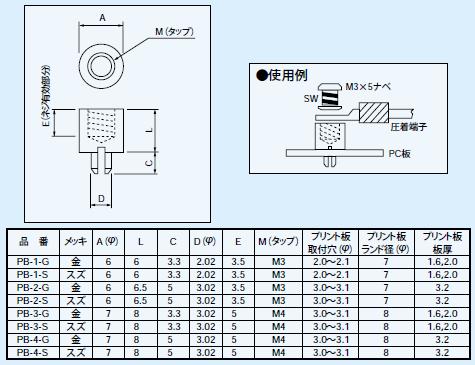 A

M (タップ)

E (ネジ有効部分)

L

C

D

●使用例

M3×5ナベ

SW

圧着端子

PC板

| 品　番 | メッキ | A (φ) | L | C | D (φ) | E | M (タップ) | プリント板 取付穴 (φ) | プリント板 ランド径 (φ) | プリント板 板厚 |
|---|---|---|---|---|---|---|---|---|---|---|
| PB-1-G | 金 | 6 | 6 | 3.3 | 2.02 | 3.5 | M3 | 2.0〜2.1 | 7 | 1.6,2.0 |
| PB-1-S | スズ | 6 | 6 | 3.3 | 2.02 | 3.5 | M3 | 2.0〜2.1 | 7 | 1.6,2.0 |
| PB-2-G | 金 | 6 | 6.5 | 5 | 3.02 | 3.5 | M3 | 3.0〜3.1 | 7 | 3.2 |
| PB-2-S | スズ | 6 | 6.5 | 5 | 3.02 | 3.5 | M3 | 3.0〜3.1 | 7 | 3.2 |
| PB-3-G | 金 | 7 | 8 | 3.3 | 3.02 | 5 | M4 | 3.0〜3.1 | 8 | 1.6,2.0 |
| PB-3-S | スズ | 7 | 8 | 3.3 | 3.02 | 5 | M4 | 3.0〜3.1 | 8 | 1.6,2.0 |
| PB-4-G | 金 | 7 | 8 | 5 | 3.02 | 5 | M4 | 3.0〜3.1 | 8 | 3.2 |
| PB-4-S | スズ | 7 | 8 | 5 | 3.02 | 5 | M4 | 3.0〜3.1 | 8 | 3.2 |