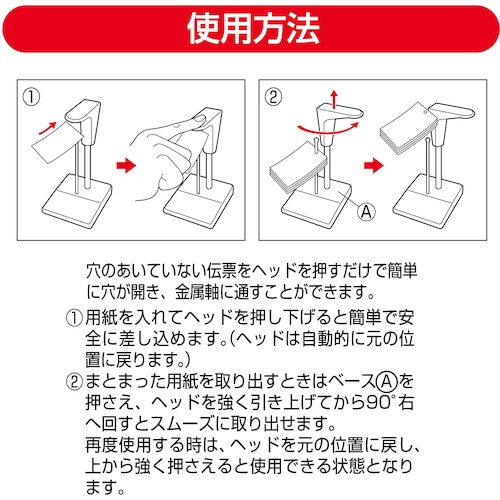 使用方法

①

②

Ⓐ

穴のあいていない伝票をヘッドを押すだけで簡単に穴が開き、金属軸に通すことができます。

①用紙を入れてヘッドを押し下げると簡単で安全に差し込めます。(ヘッドは自動的に元の位置に戻ります。)

②まとまった用紙を取り出すときはベースⒶを押さえ、ヘッドを強く引き上げてから90°右へ回すとスムーズに取り出せます。
再度使用する時は、ヘッドを元の位置に戻し、上から強く押さえると使用できる状態となります。