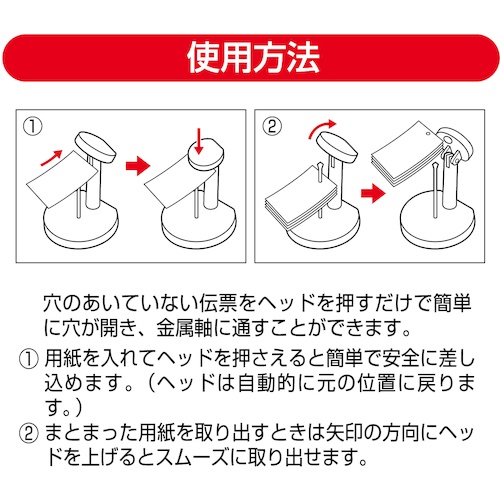 使用方法

①

②

穴のあいていない伝票をヘッドを押すだけで簡単に穴が開き、金属軸に通すことができます。

① 用紙を入れてヘッドを押さえると簡単で安全に差し込めます。（ヘッドは自動的に元の位置に戻ります。）

② まとまった用紙を取り出すときは矢印の方向にヘッドを上げるとスムーズに取り出せます。