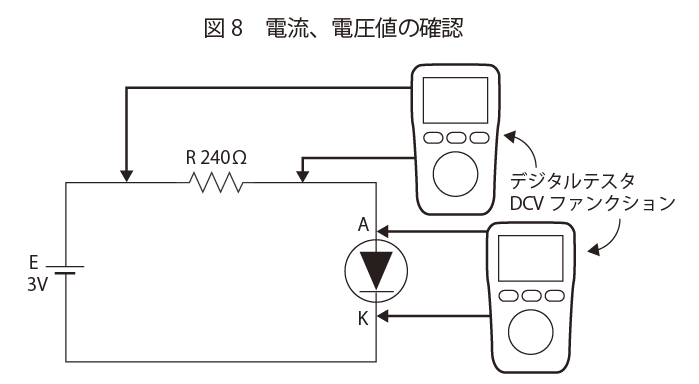 図 8　電流、電圧値の確認

R 240Ω

デジタルテスタ
DCV ファンクション

A

E
3V

K