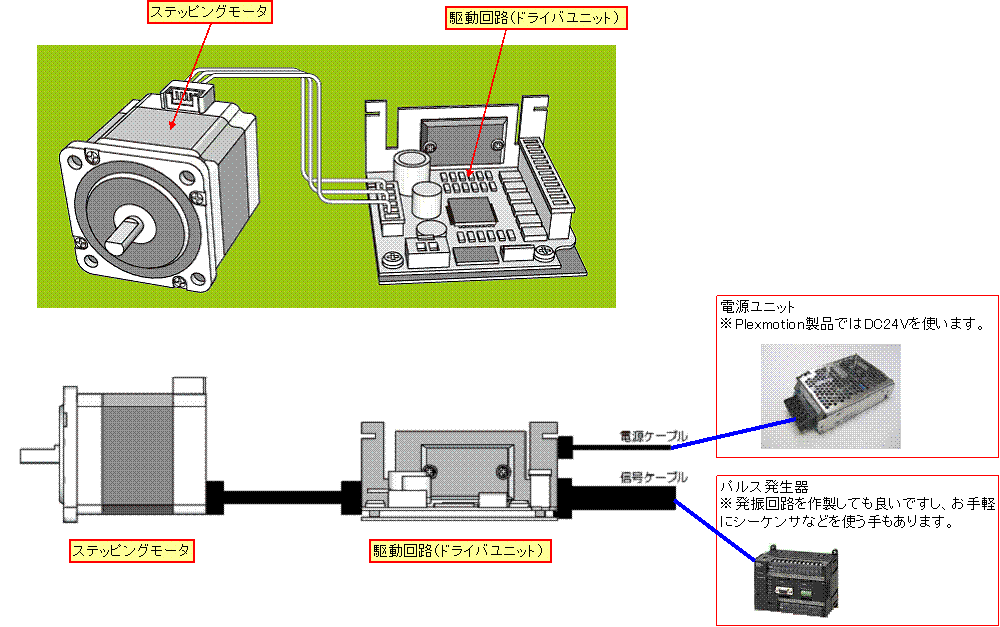 ステッピングモータ

駆動回路(ドライバユニット)

電源ユニット
※Plexmotion製品ではDC24Vを使います。

電源ケーブル

信号ケーブル

パルス発生器
※発振回路を作製しても良いですし、お手軽にシーケンサなどを使う手もあります。

ステッピングモータ

駆動回路(ドライバユニット)