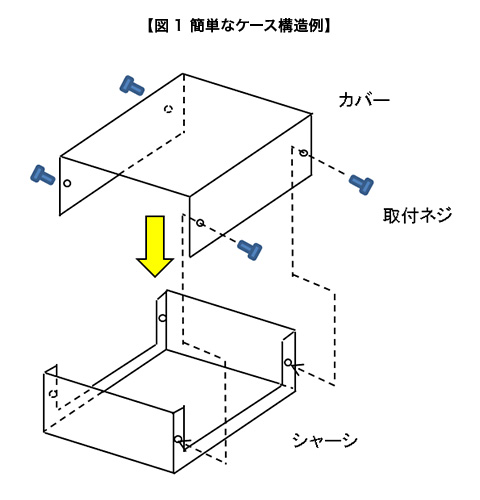 【図 1 簡単なケース構造例】

カバー

取付ネジ

シャーシ